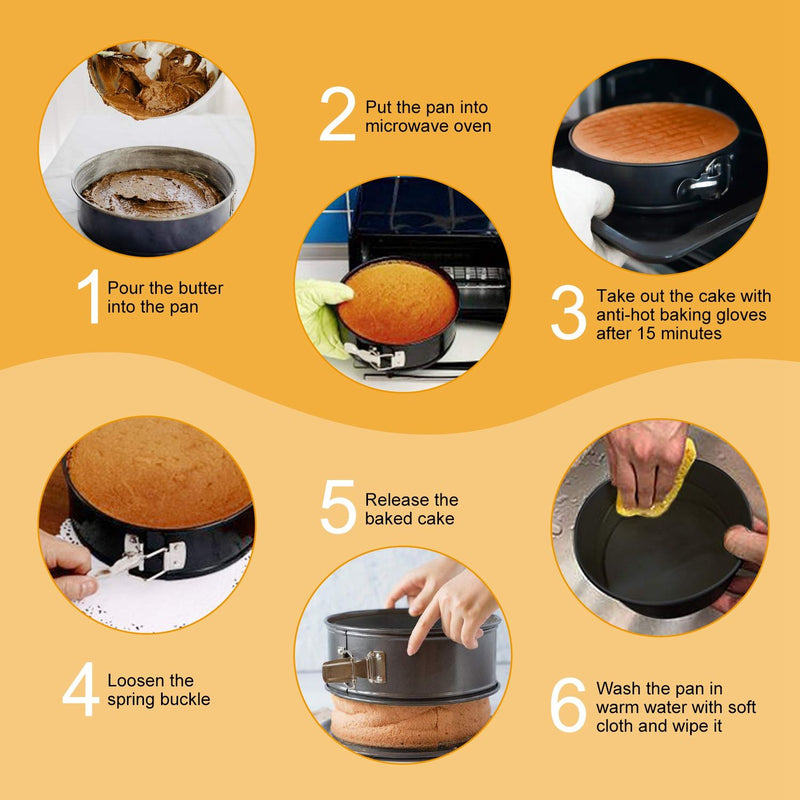 1 Pour the butter into the pan

2 Put the pan into microwave oven

3 Take out the cake with anti-hot baking gloves after 15 minutes

4 Loosen the spring buckle

5 Release the baked cake

6 Wash the pan in warm water with soft cloth and wipe it